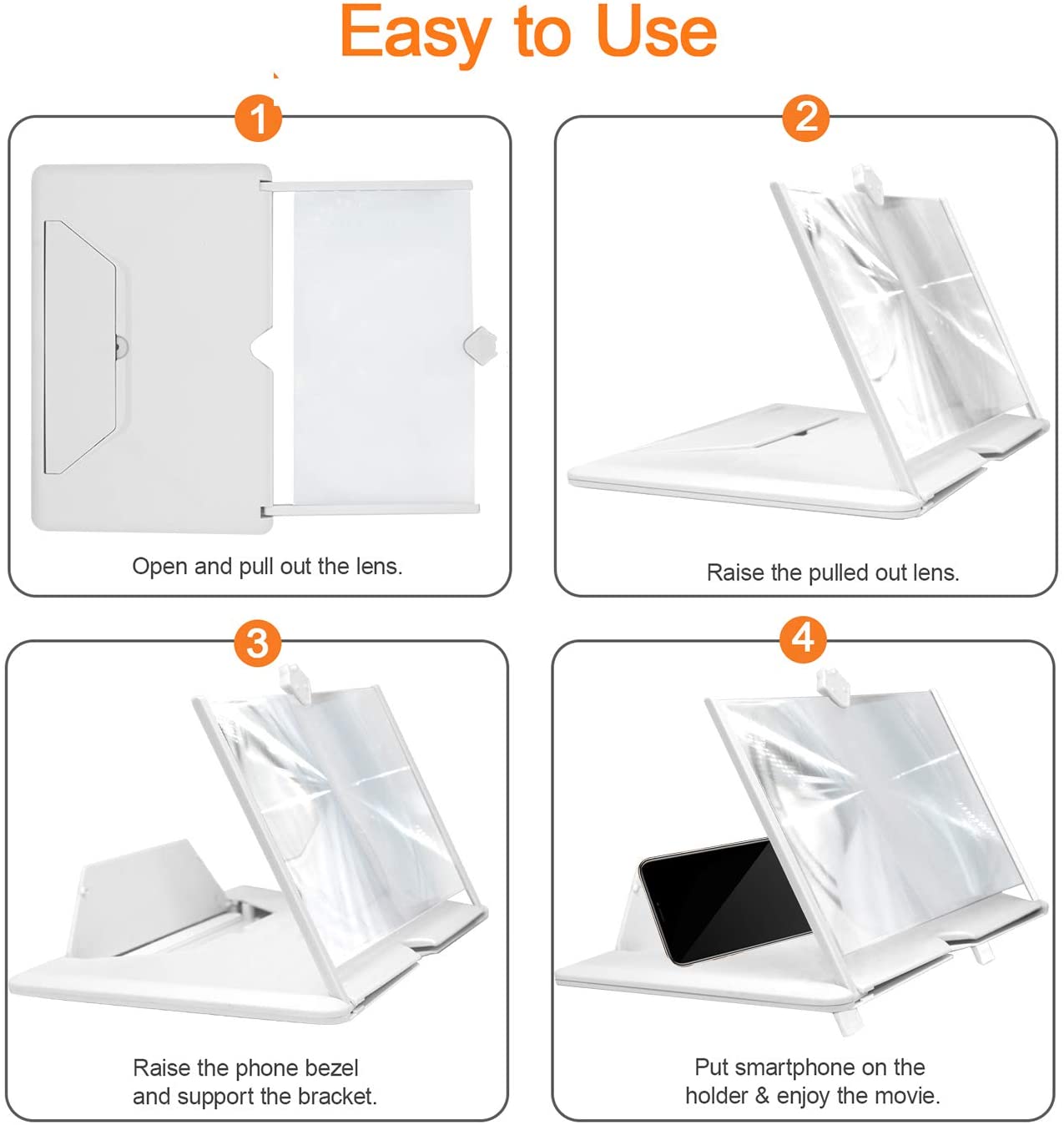 Easy to Use

1

Open and pull out the lens.

2

Raise the pulled out lens.

3

Raise the phone bezel and support the bracket.

4

Put smartphone on the holder & enjoy the movie.