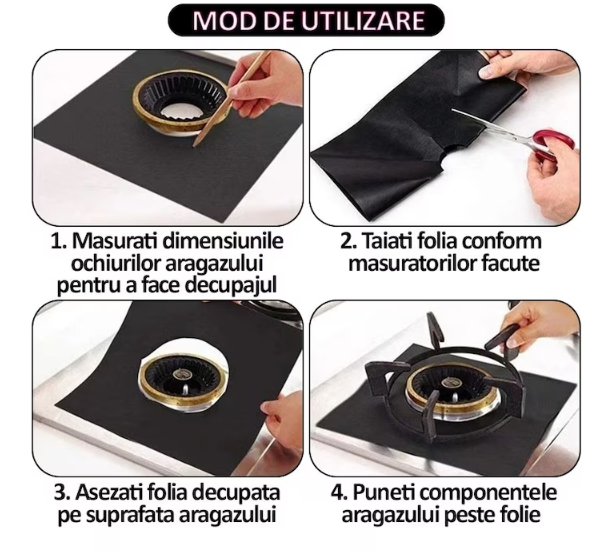 MOD DE UTILIZARE

1. Masurati dimensiunile ochiurilor aragazului pentru a face decupajul

2. Taiati folia conform masuratorilor facute

3. Asezati folia decupata pe suprafata aragazului

4. Puneti componentele aragazului peste folie