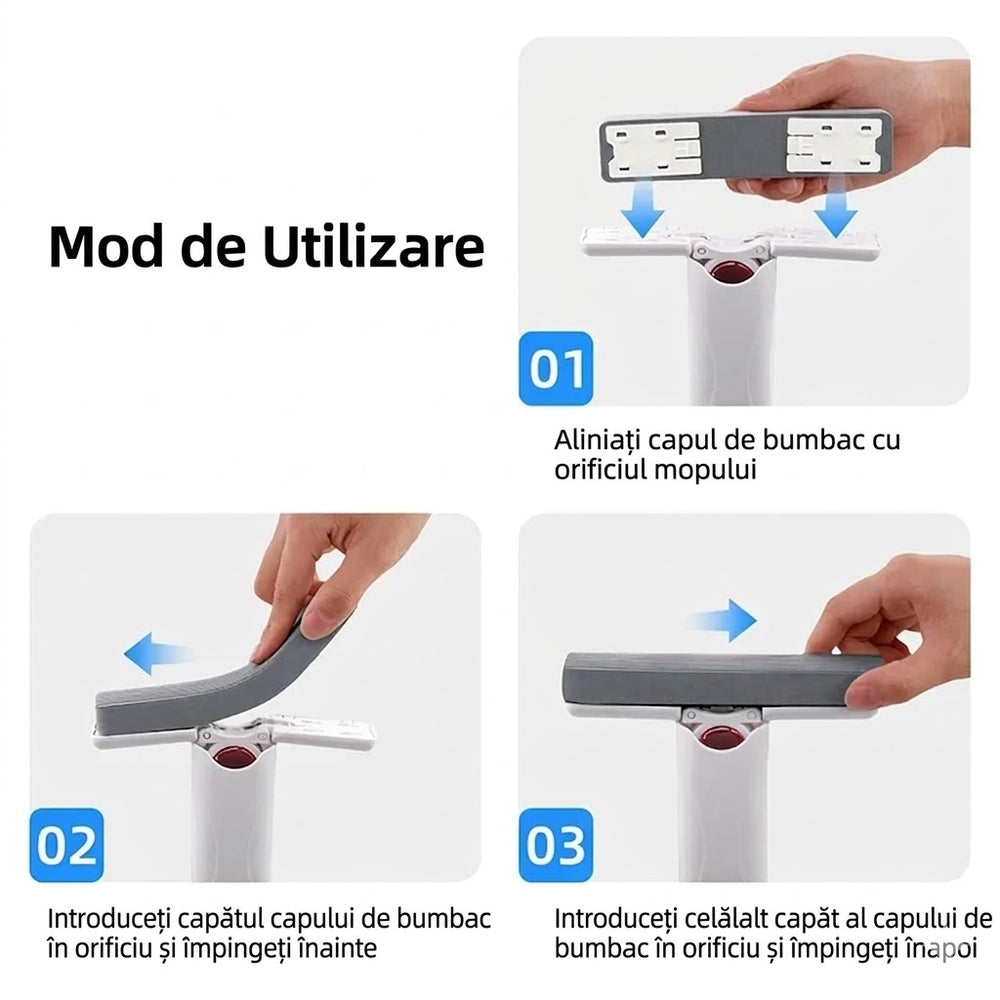 Mod de Utilizare

01

Aliniați capul de bumbac cu orificiul mopului

02

Introduceți capătul capului de bumbac în orificiu și împingeți înainte

03

Introduceți celălalt capăt al capului de bumbac în orificiu și împingeți înapoi